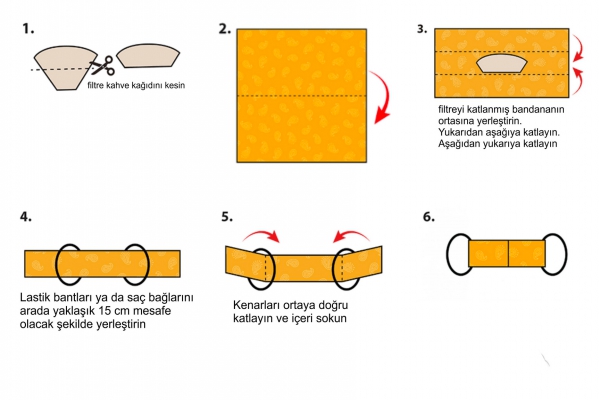 1.

filtre kahve kağıdını kesin

2.

3.

filtreyi katlanmış bandananın ortasına yerleştirin. Yukarıdan aşağıya katlayın. Aşağıdan yukarıya katlayın

4.

Lastik bantları ya da saç bağlarını arada yaklaşık 15 cm mesafe olacak şekilde yerleştirin

5.

Kenarları ortaya doğru katlayın ve içeri sokun

6.